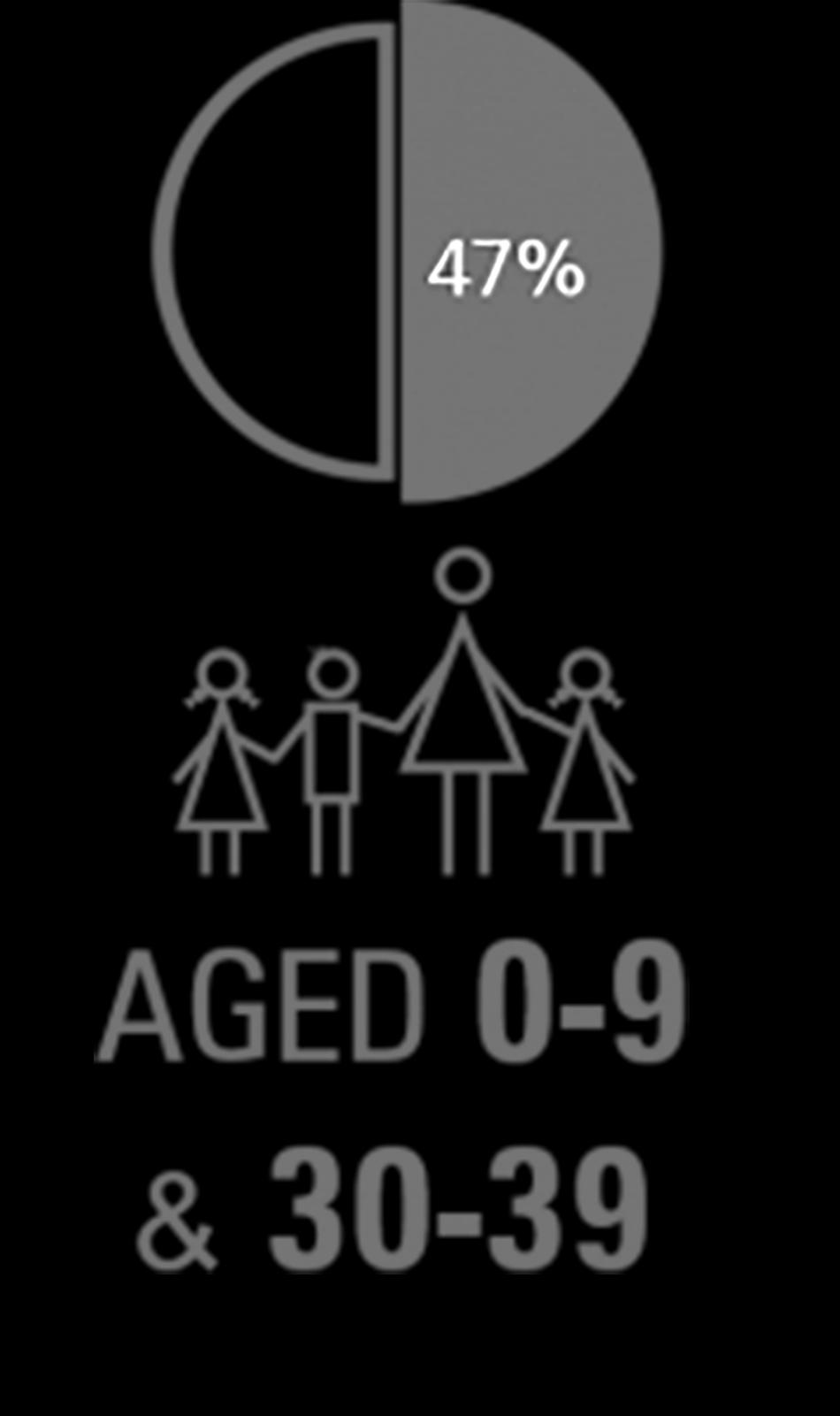 47%

AGED 0-9 & 30-39