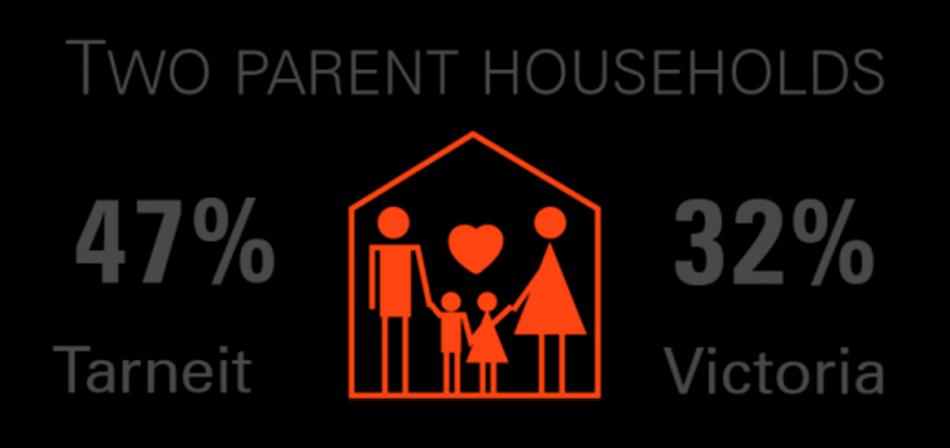 TWO PARENT HOUSEHOLDS

47%
Tarneit

32%
Victoria